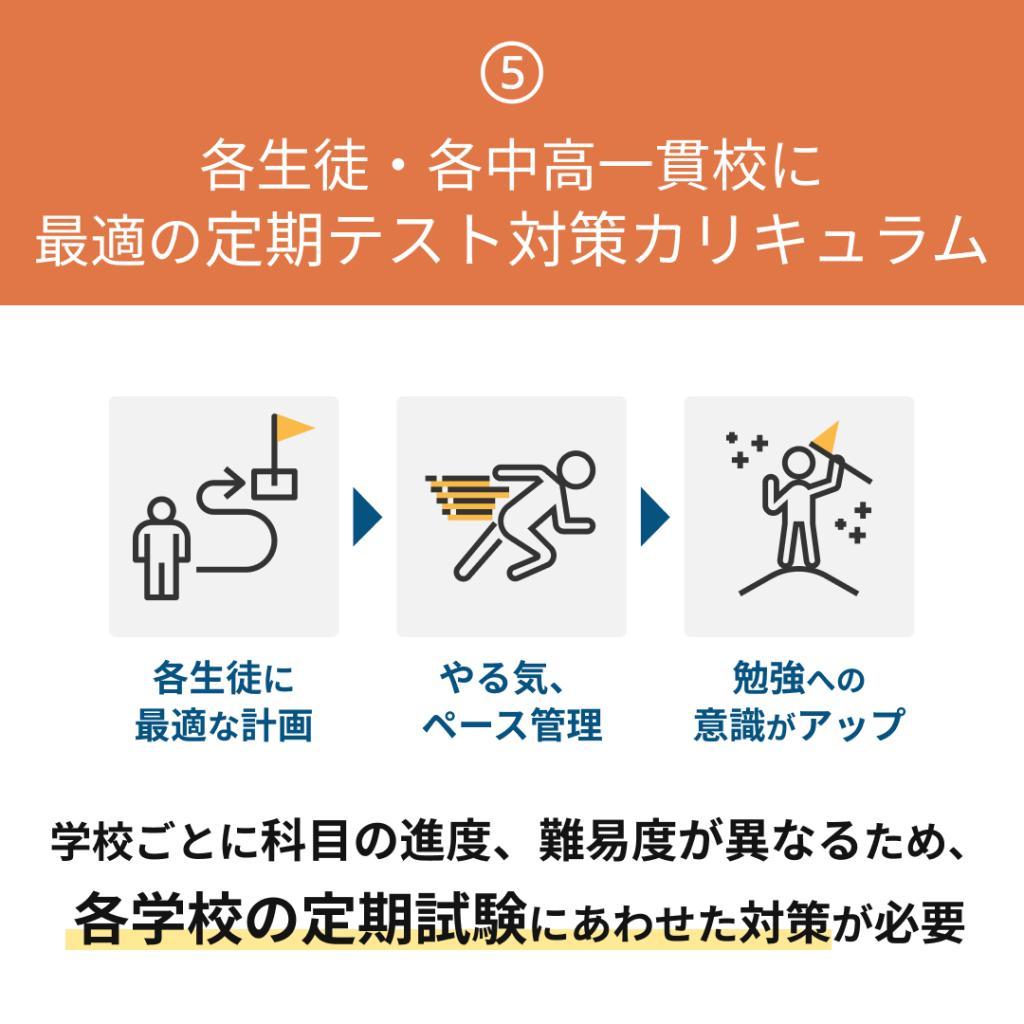 ⑤
各生徒・各中高一貫校に
最適の定期テスト対策カリキュラム

各生徒に
最適な計画

やる気、
ペース管理

勉強への
意識がアップ

学校ごとに科目の進度、難易度が異なるため、
各学校の定期試験にあわせた対策が必要